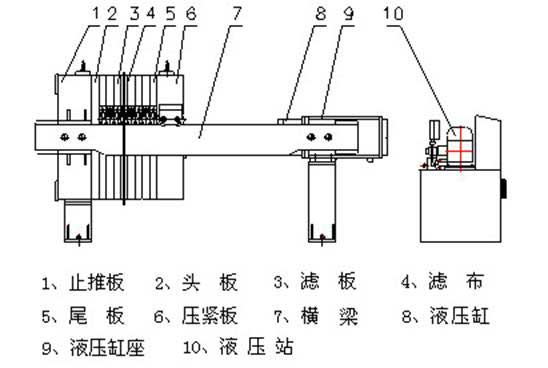 1 2 3 4 5 6 7 8 9 10

1、止推板　2、头　板　3、滤　板　4、滤　布
5、尾　板　6、压紧板　7、横　梁　8、液压缸
9、液压缸座　10、液 压 站